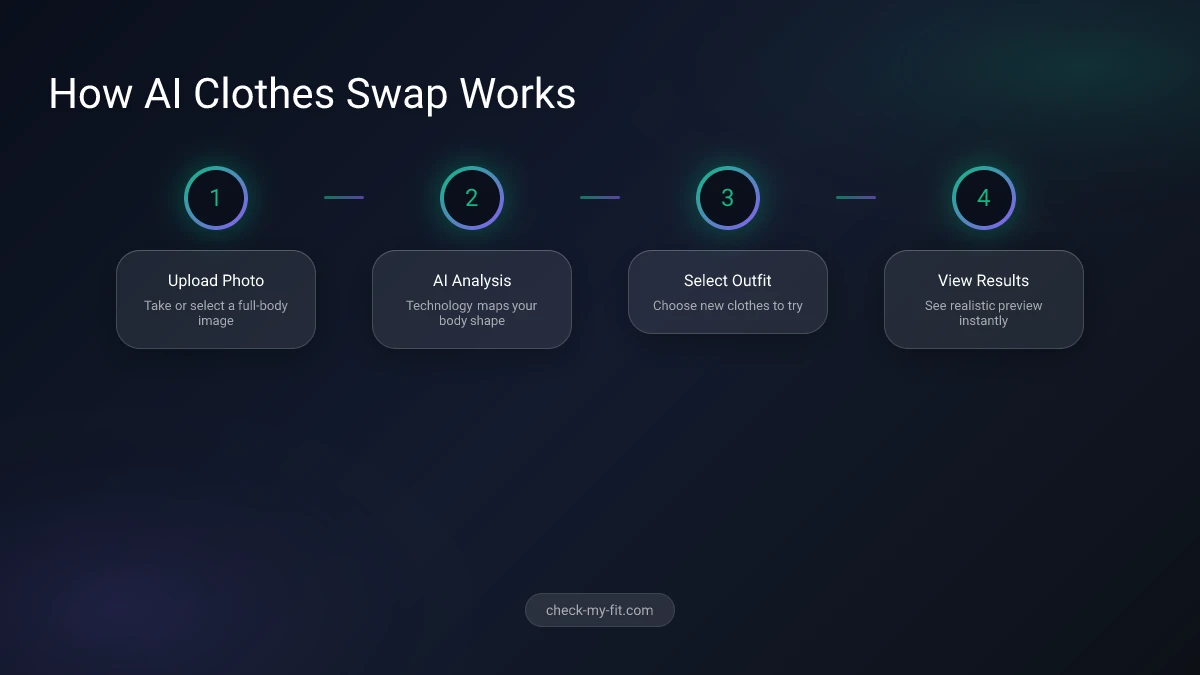 How AI Clothes Swap Works

1

Upload Photo

Take or select a full-body image

2

AI Analysis

Technology maps your body shape

3

Select Outfit

Choose new clothes to try

4

View Results

See realistic preview instantly

check-my-fit.com