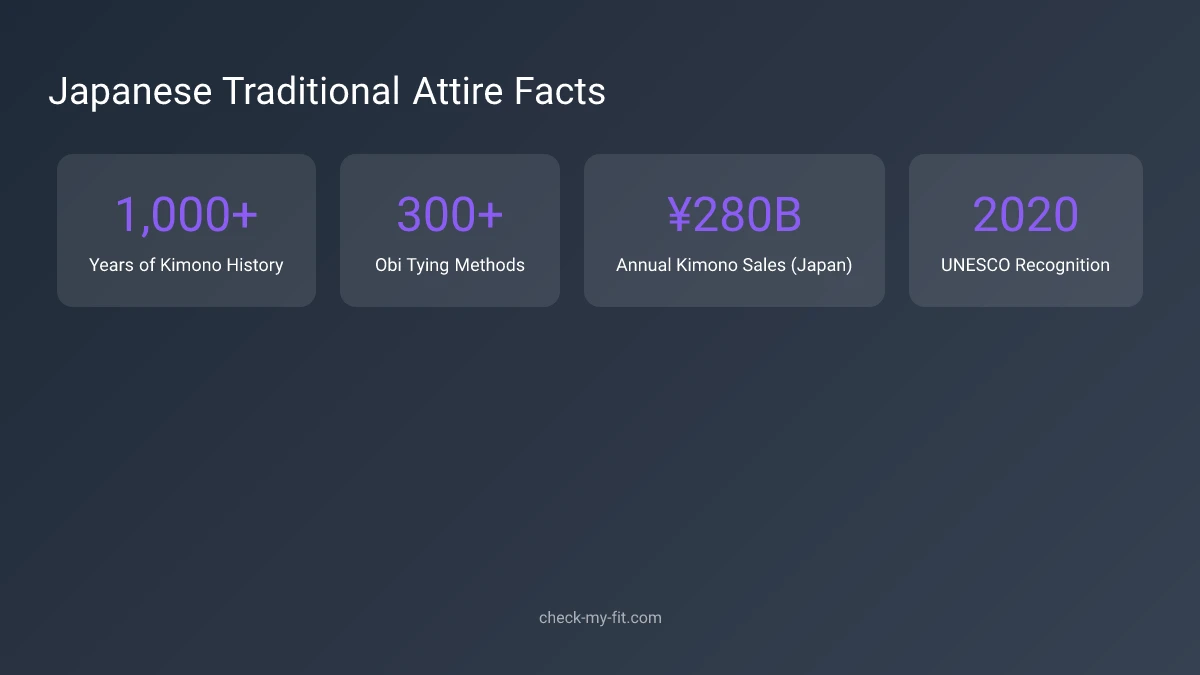 Japanese Traditional Attire Facts

1,000+
Years of Kimono History

300+
Obi Tying Methods

¥280B
Annual Kimono Sales (Japan)

2020
UNESCO Recognition

check-my-fit.com