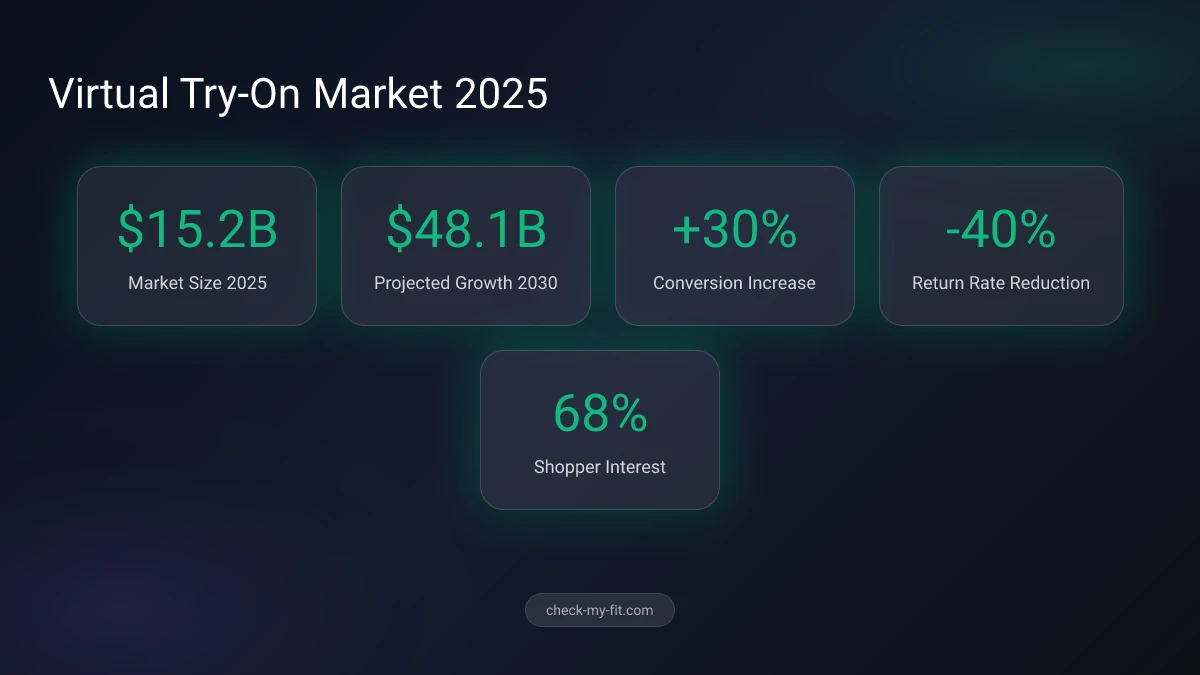 Virtual Try-On Market 2025

\$15.2B
Market Size 2025

\$48.1B
Projected Growth 2030

+30%
Conversion Increase

-40%
Return Rate Reduction

68%
Shopper Interest

check-my-fit.com